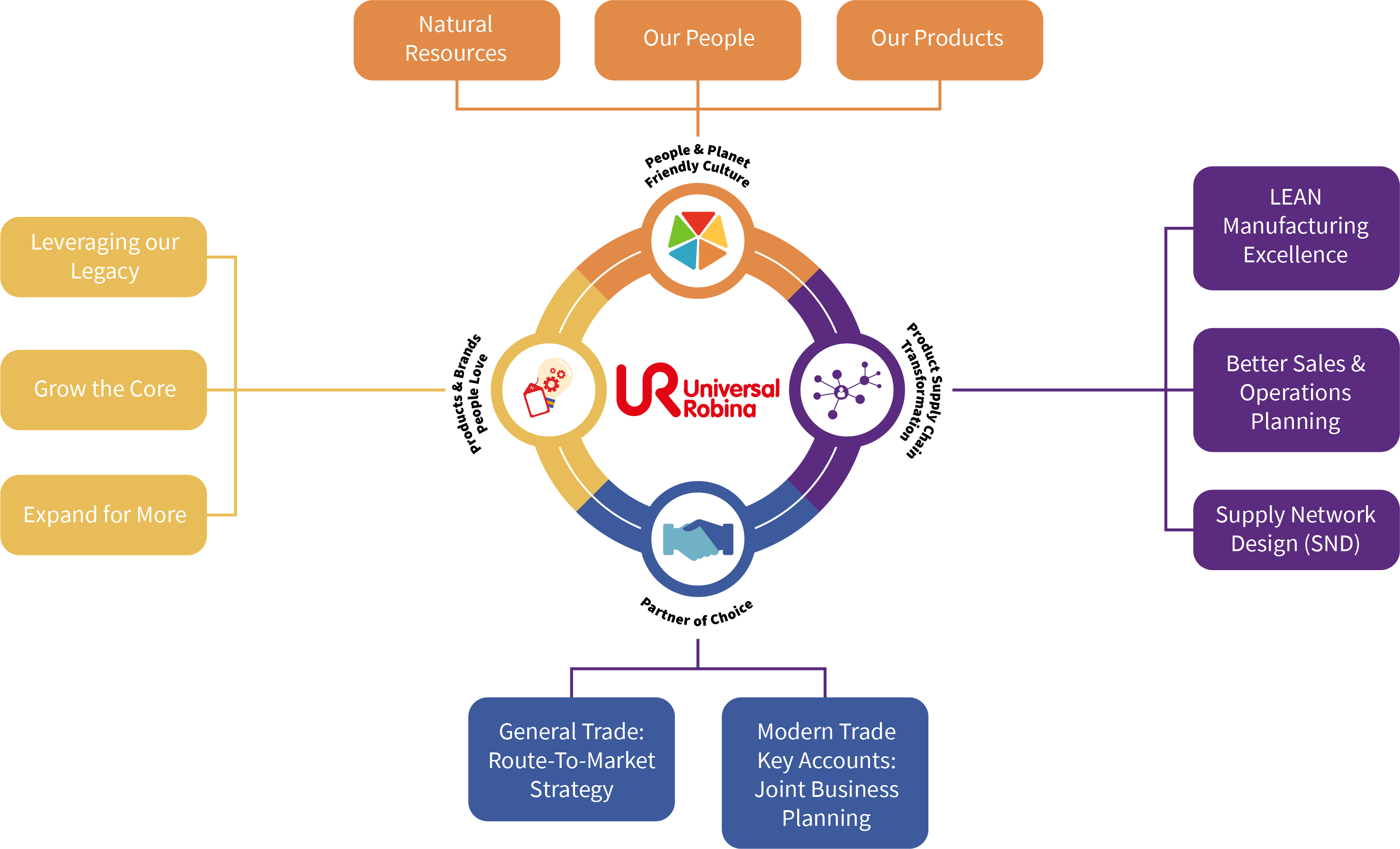 Natural Resources

Our People

Our Products

People & Planet Friendly Culture

Leveraging our Legacy

Grow the Core

Expand for More

Products & Brands People Love

UR Universal Robina

Product Supply Chain Transformation

LEAN Manufacturing Excellence

Better Sales & Operations Planning

Supply Network Design (SND)

Partner of Choice

General Trade: Route-To-Market Strategy

Modern Trade Key Accounts: Joint Business Planning